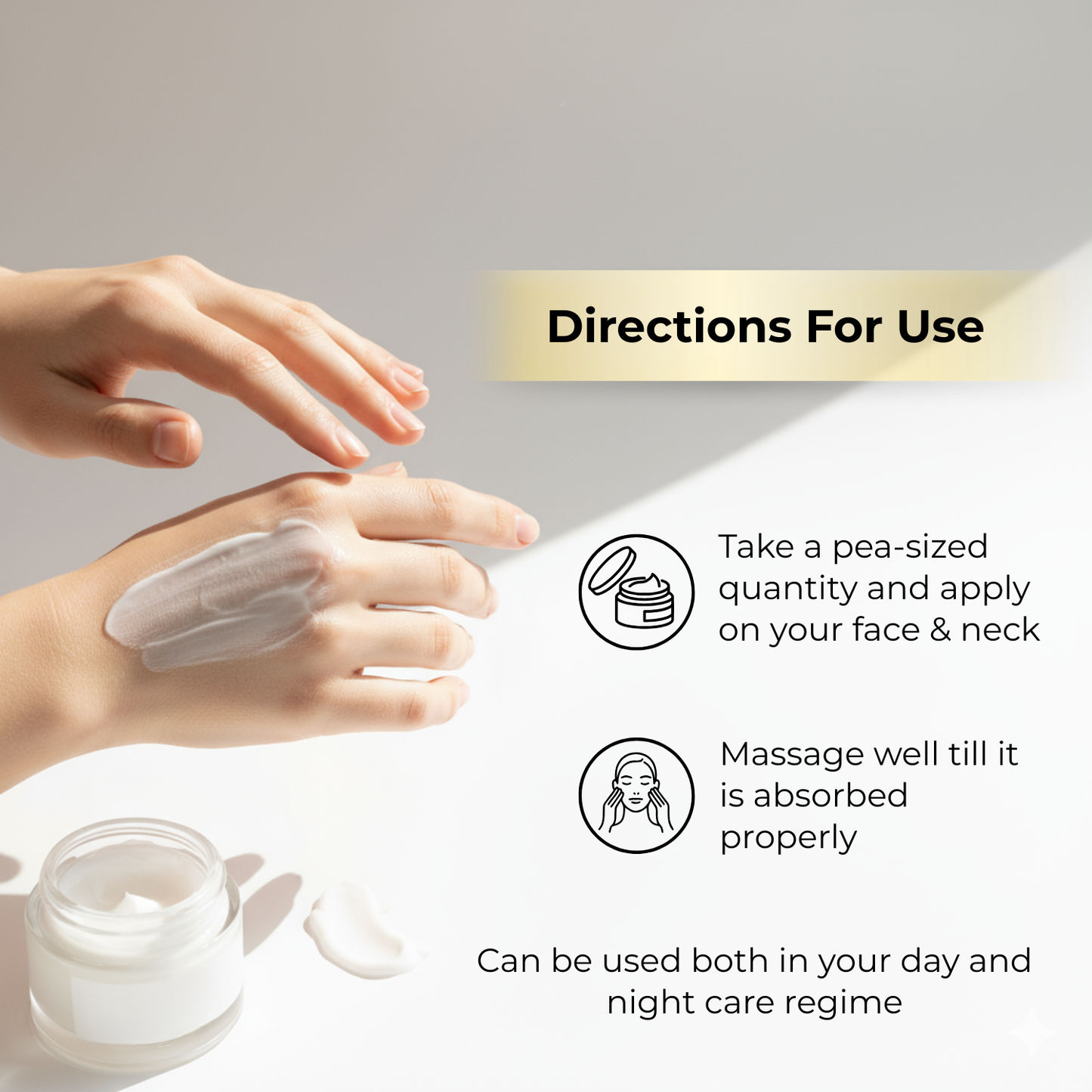 Directions For Use

Take a pea-sized quantity and apply on your face & neck

Massage well till it is absorbed properly

Can be used both in your day and night care regime